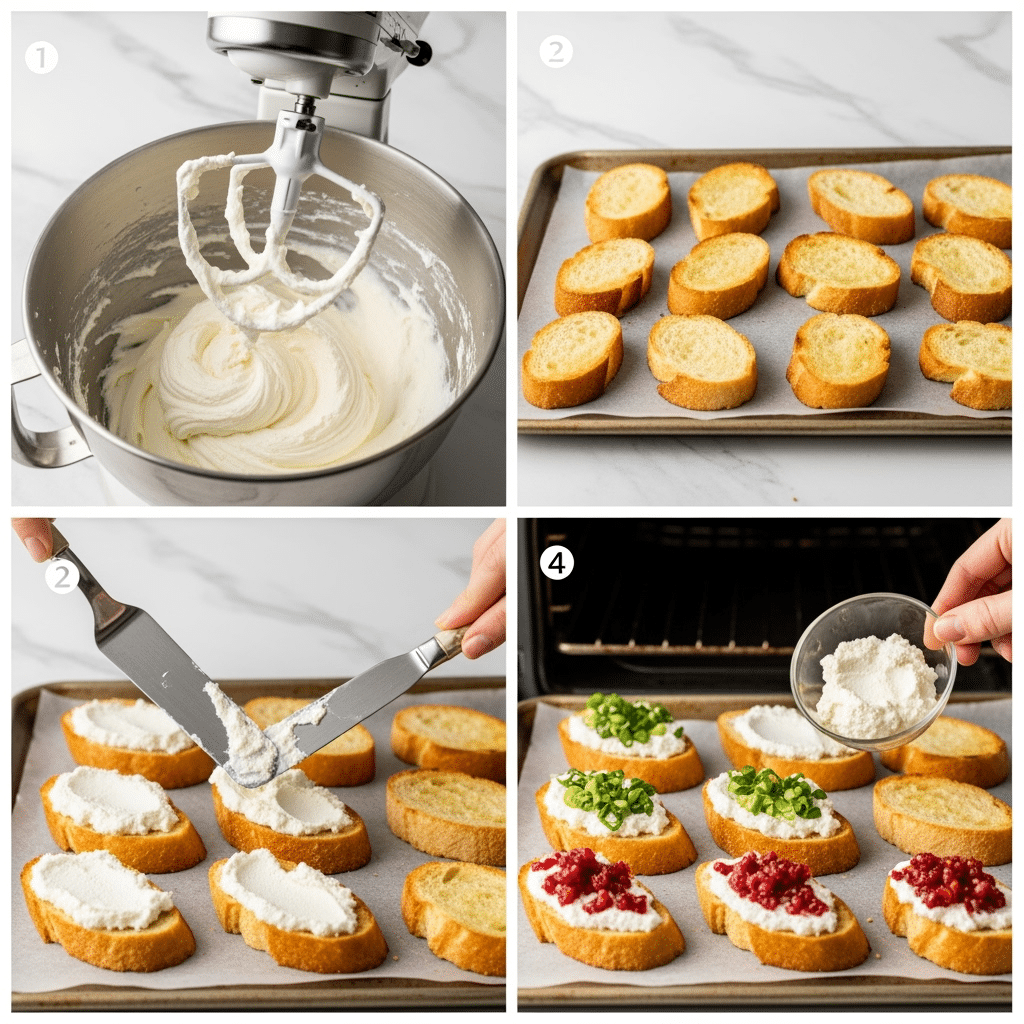 1

2

2

4