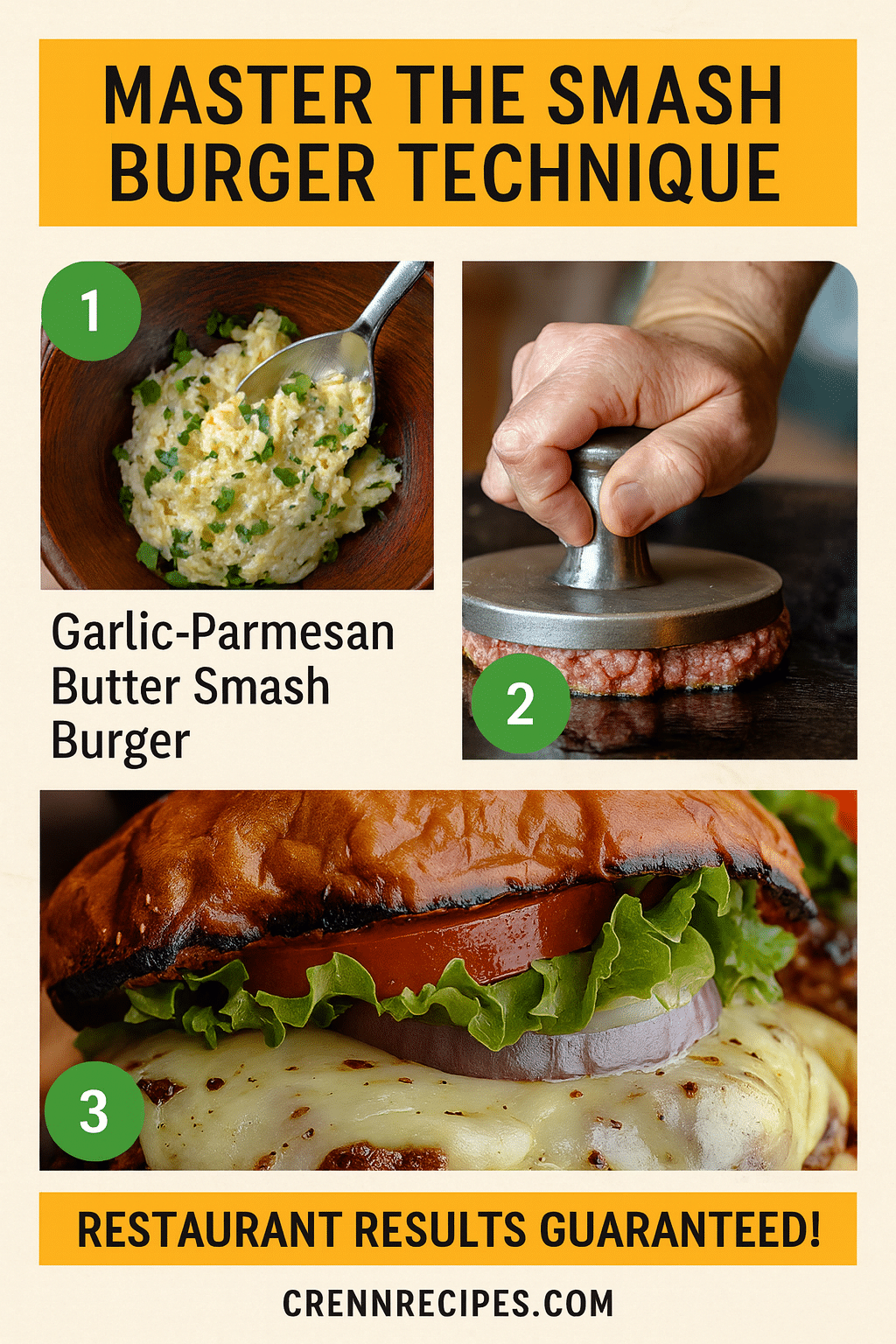 MASTER THE SMASH BURGER TECHNIQUE

1

Garlic-Parmesan Butter Smash Burger

2

3

RESTAURANT RESULTS GUARANTEED!

CRENNRECIPES.COM