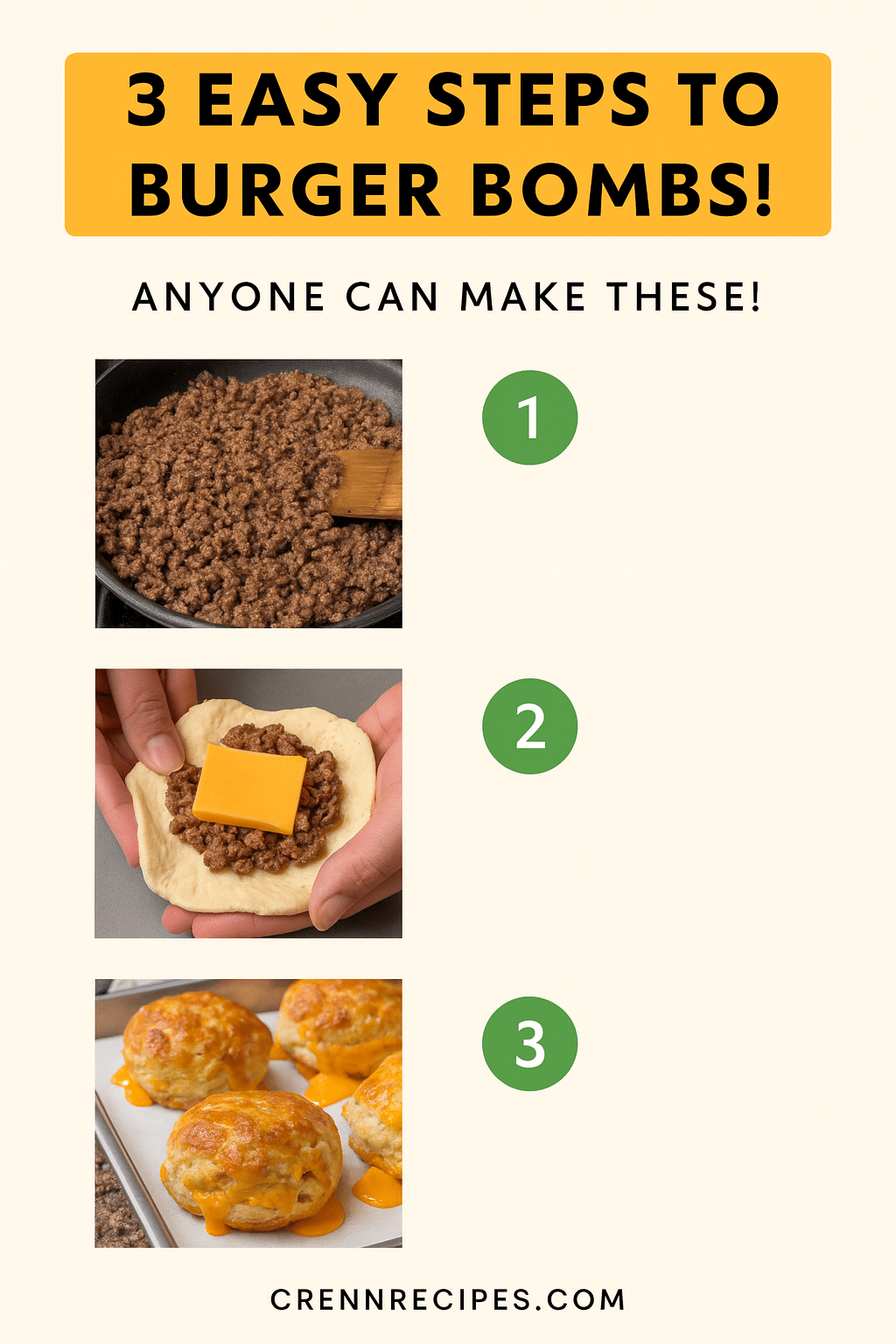 3 EASY STEPS TO BURGER BOMBS!

ANYONE CAN MAKE THESE!

1

2

3

CRENNRECIPES.COM