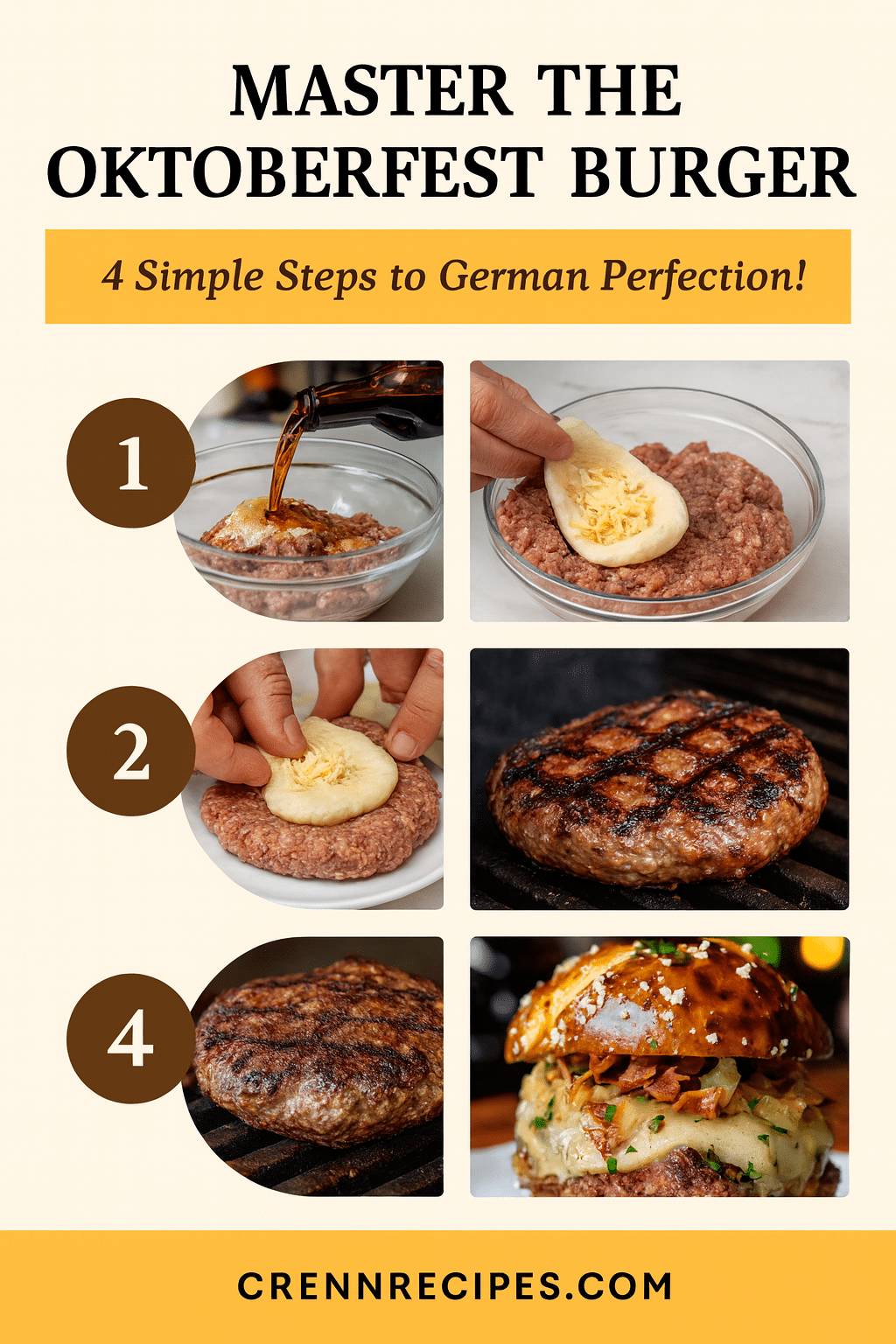 MASTER THE OKTOBERFEST BURGER

4 Simple Steps to German Perfection!

1

2

4

CRENNRECIPES.COM