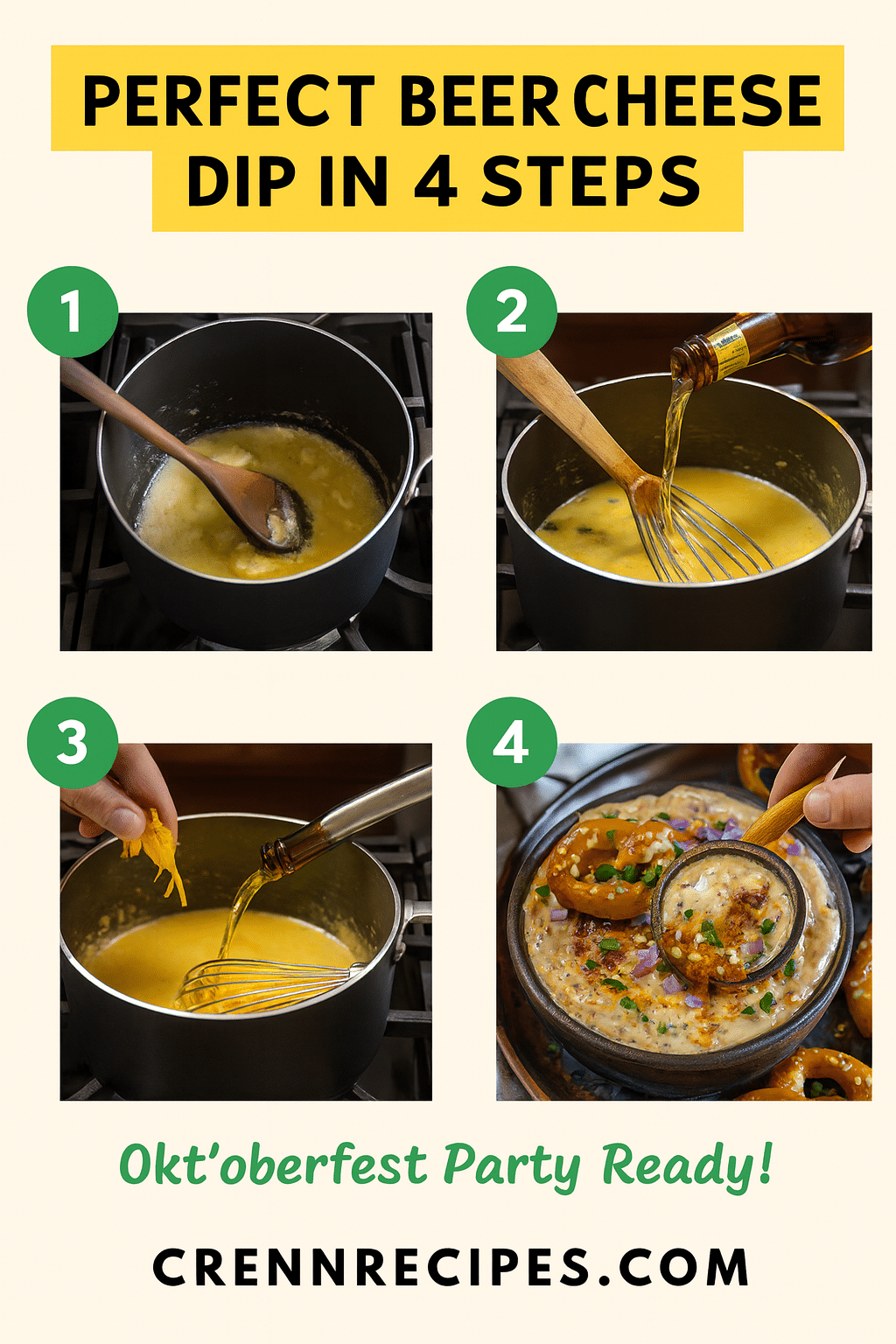 PERFECT BEER CHEESE DIP IN 4 STEPS

1

2

3

4

Okt'oberfest Party Ready!

CRENNRECIPES.COM