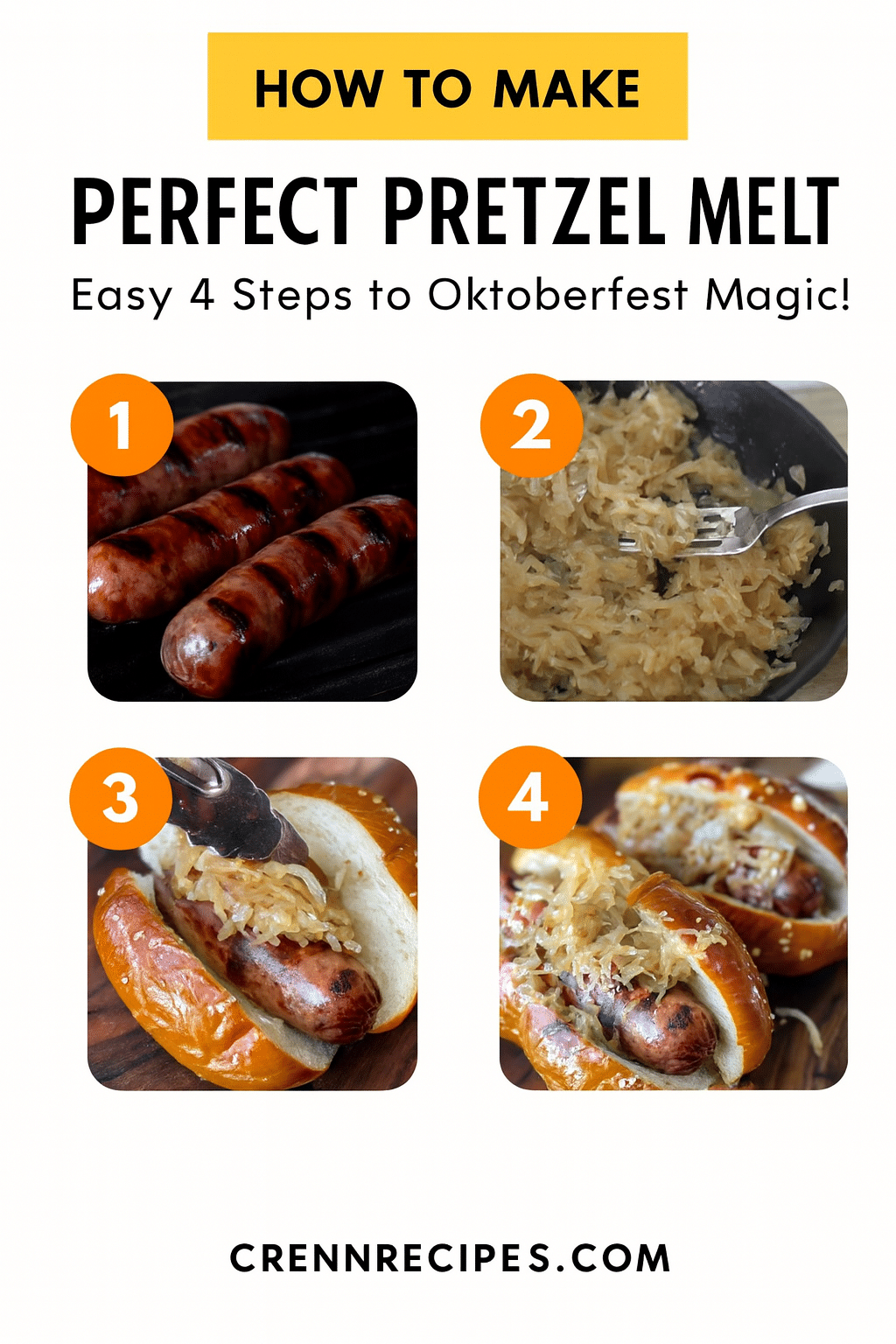 HOW TO MAKE

PERFECT PRETZEL MELT

Easy 4 Steps to Oktoberfest Magic!

1

2

3

4

CRENNRECIPES.COM