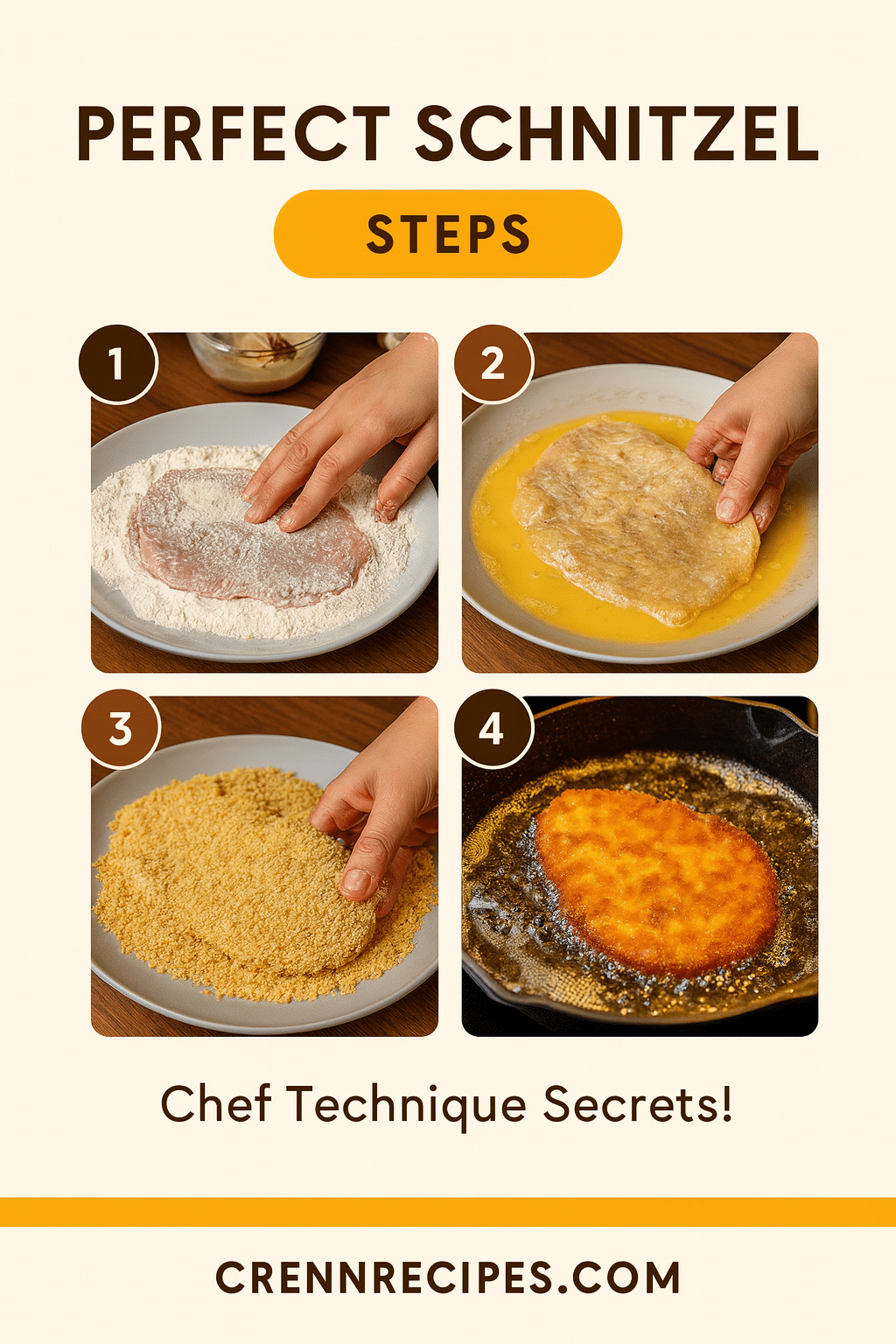 PERFECT SCHNITZEL

STEPS

1

2

3

4

Chef Technique Secrets!

CRENNRECIPES.COM