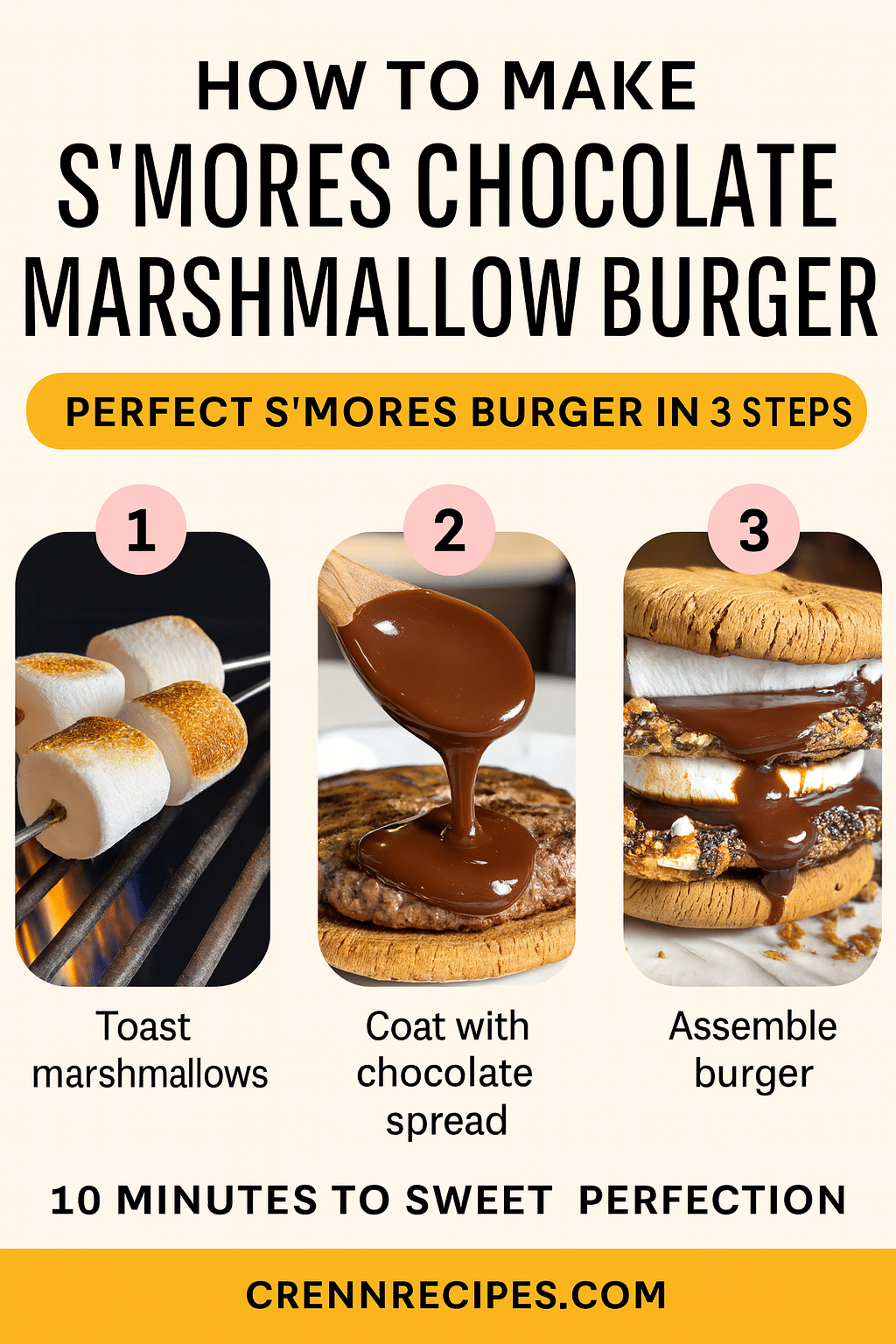 HOW TO MAKE
S'MORES CHOCOLATE MARSHMALLOW BURGER

PERFECT S'MORES BURGER IN 3 STEPS

1

Toast marshmallows

2

Coat with chocolate spread

3

Assemble burger

10 MINUTES TO SWEET PERFECTION

CRENNRECIPES.COM