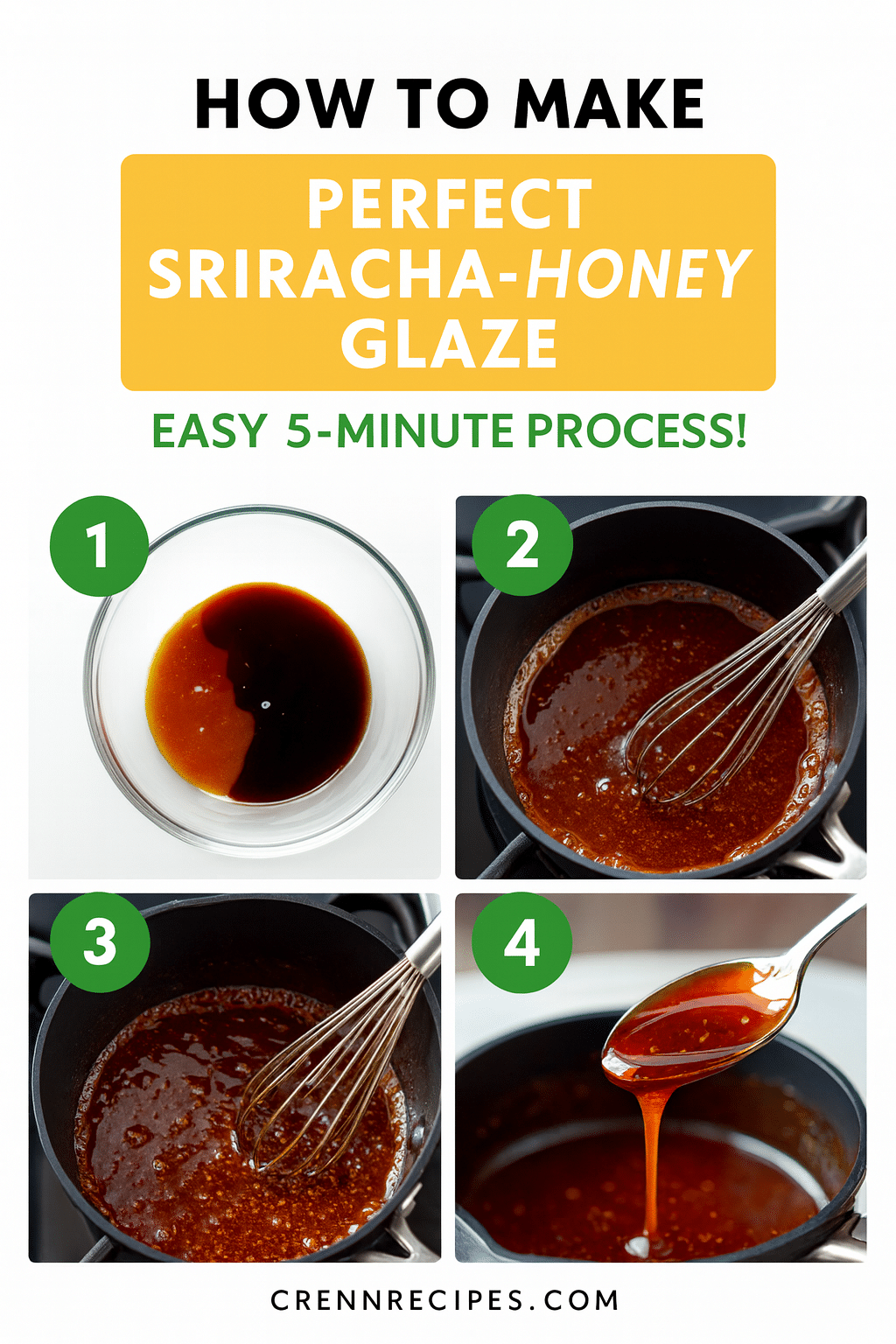 HOW TO MAKE

PERFECT SRIRACHA-HONEY GLAZE

EASY 5-MINUTE PROCESS!

1

2

3

4

CRENNRECIPES.COM