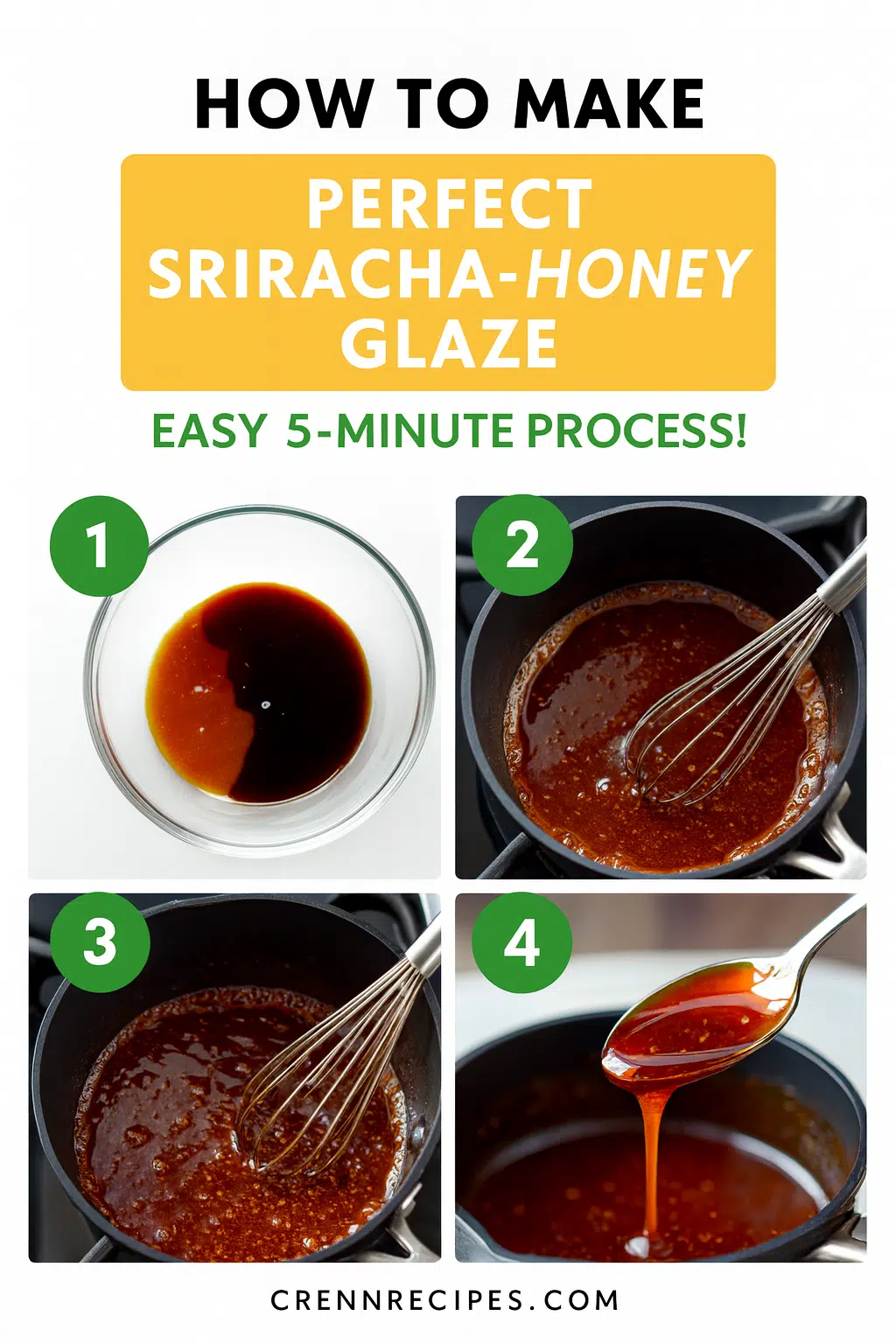 HOW TO MAKE

PERFECT SRIRACHA-HONEY GLAZE

EASY 5-MINUTE PROCESS!

1

2

3

4

CRENNRECIPES.COM