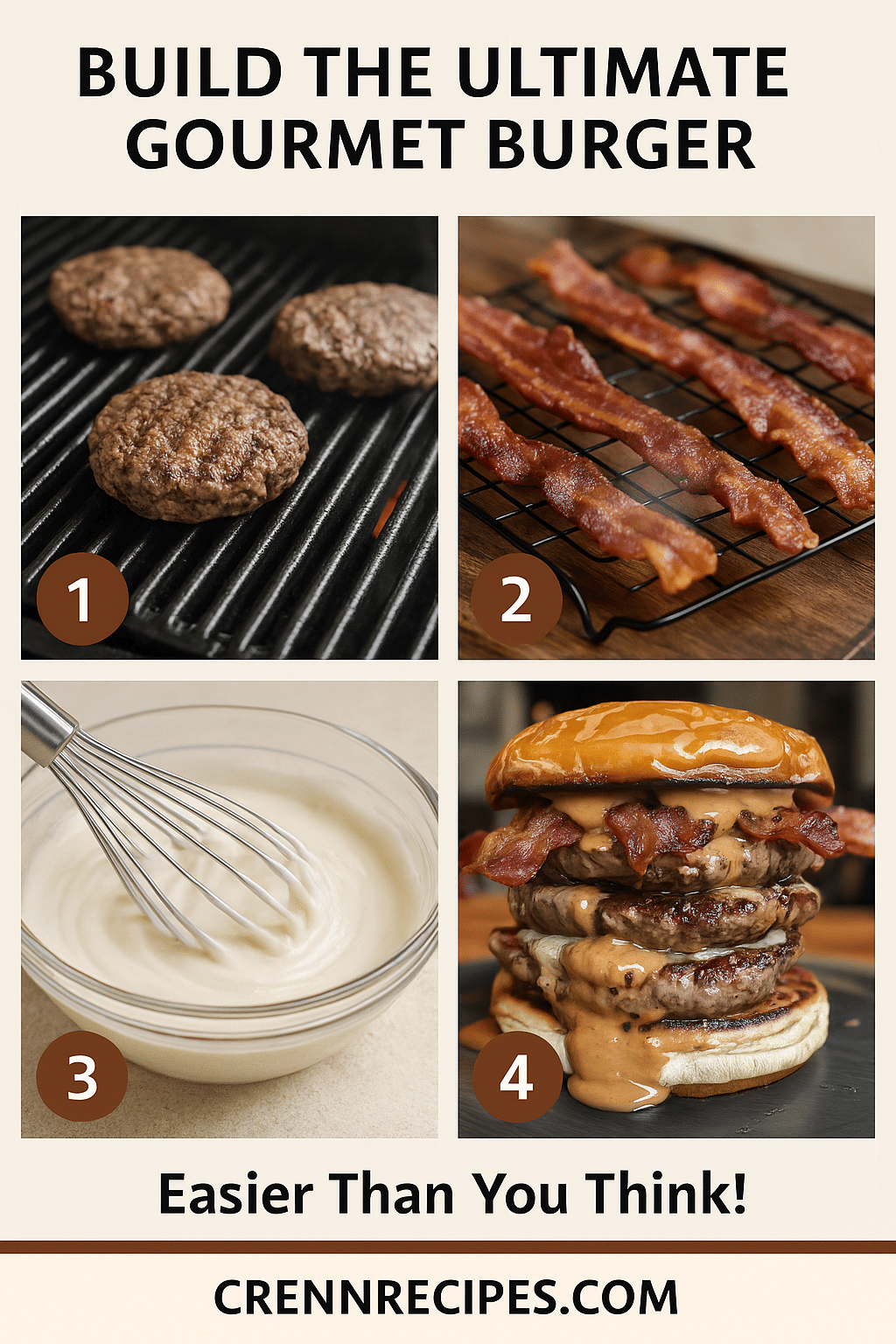 BUILD THE ULTIMATE GOURMET BURGER

1

2

3

4

Easier Than You Think!

CRENNRECIPES.COM