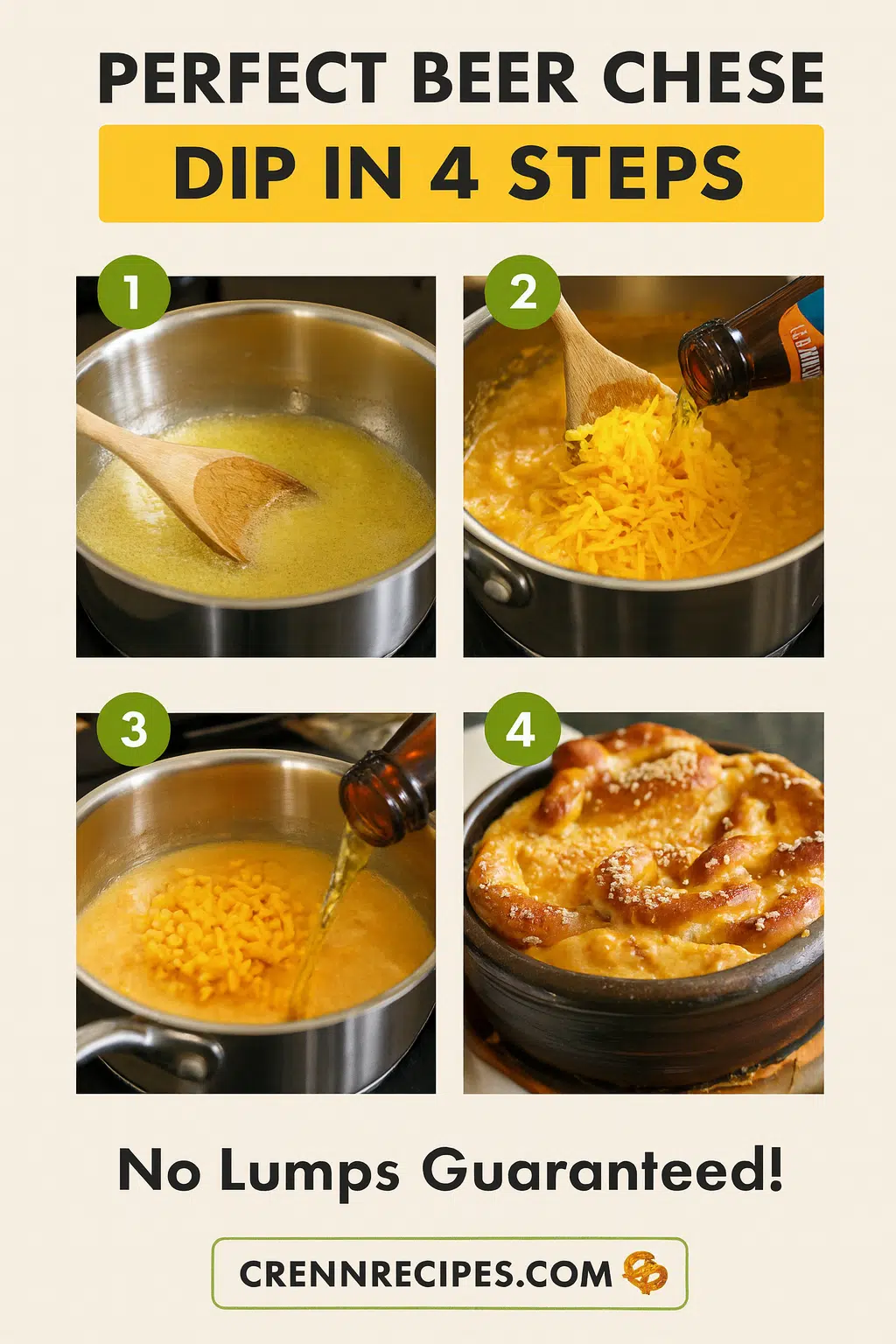 PERFECT BEER CHESE

DIP IN 4 STEPS

1

2

3

4

No Lumps Guaranteed!

CRENNRECIPES.COM