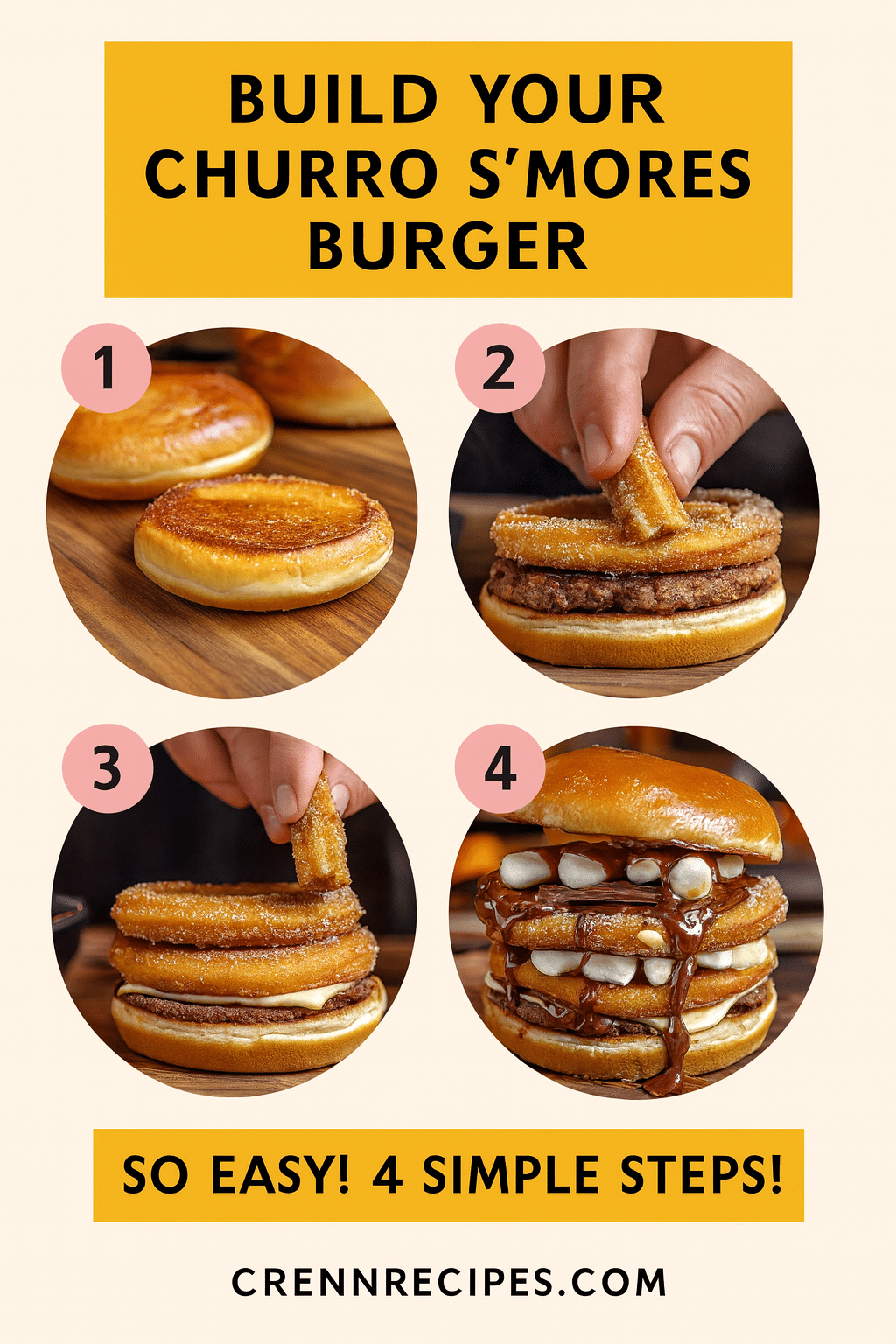 BUILD YOUR CHURRO S'MORES BURGER

1

2

3

4

SO EASY! 4 SIMPLE STEPS!

CRENNRECIPES.COM