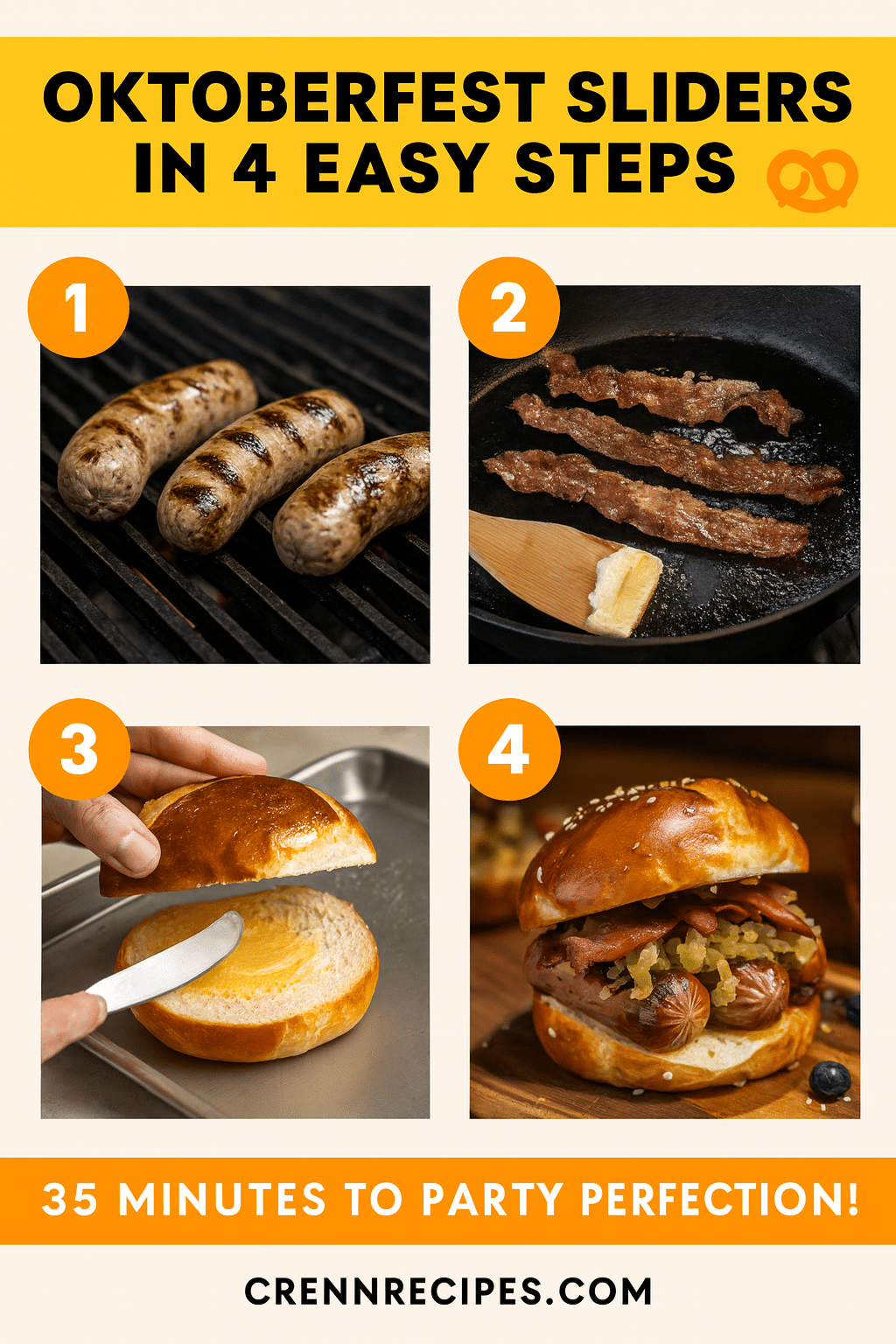 OKTOBERFEST SLIDERS IN 4 EASY STEPS

1

2

3

4

35 MINUTES TO PARTY PERFECTION!

CRENNRECIPES.COM