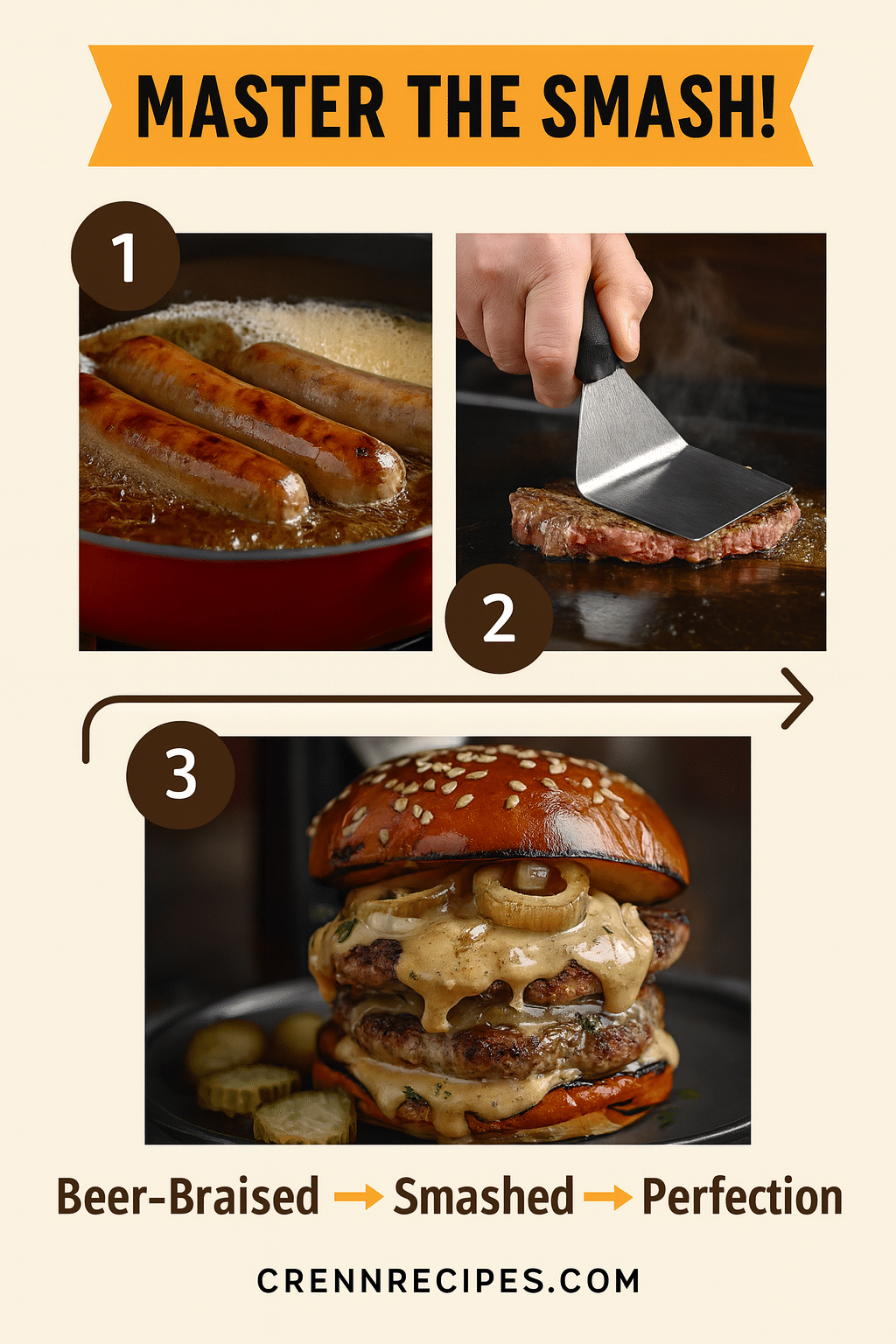 MASTER THE SMASH!

1

2

3

Beer-Braised → Smashed → Perfection

CRENNRECIPES.COM